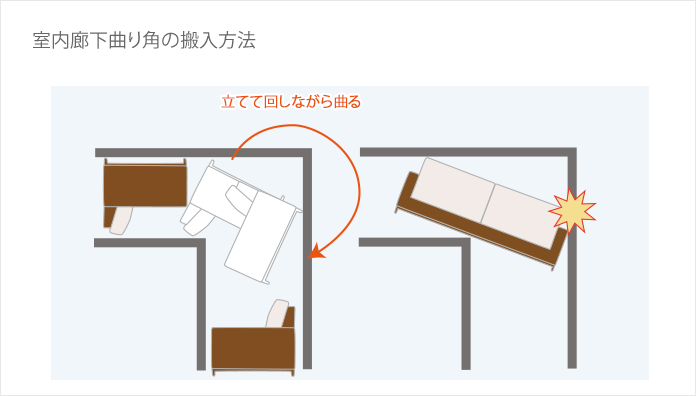 室内廊下曲り角の搬入方法

立てて回しながら曲る